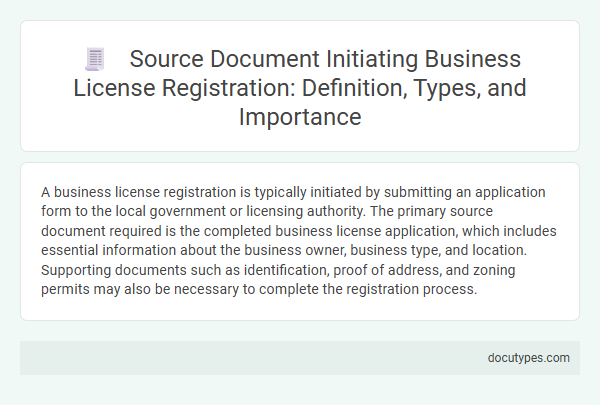 Source Document Initiating Business License Registration: Definition, Types, and Importance

A business license registration is typically initiated by submitting an application form to the local government or licensing authority. The primary source document required is the completed business license application, which includes essential information about the business owner, business type, and location. Supporting documents such as identification, proof of address, and zoning permits may also be necessary to complete the registration process.

docutypes.com