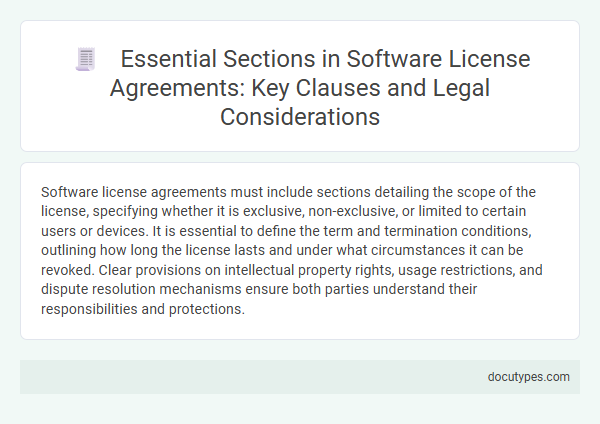 Essential Sections in Software License Agreements: Key Clauses and Legal Considerations

Software license agreements must include sections detailing the scope of the license, specifying whether it is exclusive, non-exclusive, or limited to certain users or devices. It is essential to define the term and termination conditions, outlining how long the license lasts and under what circumstances it can be revoked. Clear provisions on intellectual property rights, usage restrictions, and dispute resolution mechanisms ensure both parties understand their responsibilities and protections.

docutypes.com