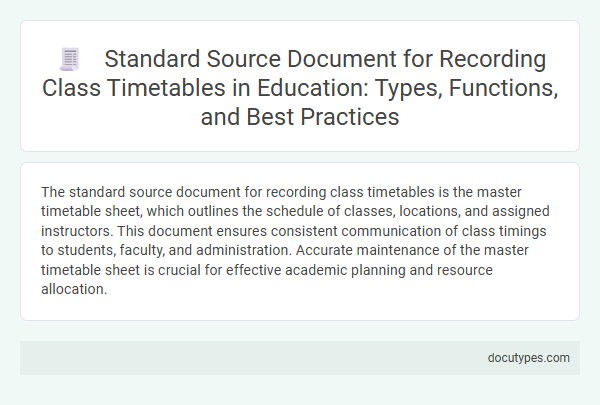 Standard Source Document for Recording Class Timetables in Education: Types, Functions, and Best Practices

The standard source document for recording class timetables is the master timetable sheet, which outlines the schedule of classes, locations, and assigned instructors. This document ensures consistent communication of class timings to students, faculty, and administration. Accurate maintenance of the master timetable sheet is crucial for effective academic planning and resource allocation.

docutypes.com