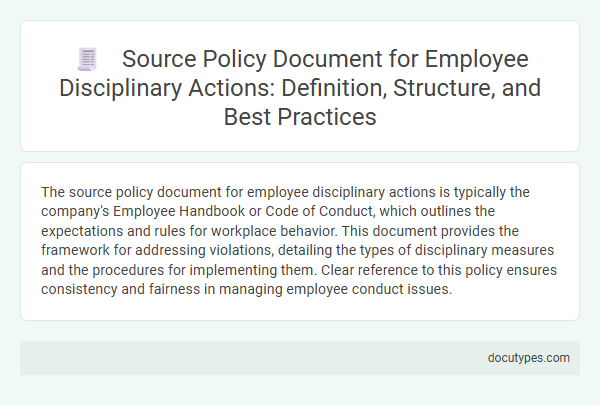 Source Policy Document for Employee Disciplinary Actions: Definition, Structure, and Best Practices

The source policy document for employee disciplinary actions is typically the company's Employee Handbook or Code of Conduct, which outlines the expectations and rules for workplace behavior. This document provides the framework for addressing violations, detailing the types of disciplinary measures and the procedures for implementing them. Clear reference to this policy ensures consistency and fairness in managing employee conduct issues.

docutypes.com