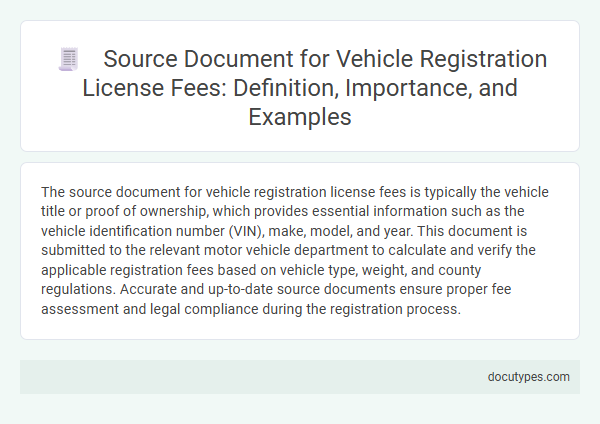 Source Document for Vehicle Registration License Fees: Definition, Importance, and Examples

The source document for vehicle registration license fees is typically the vehicle title or proof of ownership, which provides essential information such as the vehicle identification number (VIN), make, model, and year. This document is submitted to the relevant motor vehicle department to calculate and verify the applicable registration fees based on vehicle type, weight, and county regulations. Accurate and up-to-date source documents ensure proper fee assessment and legal compliance during the registration process.

docutypes.com