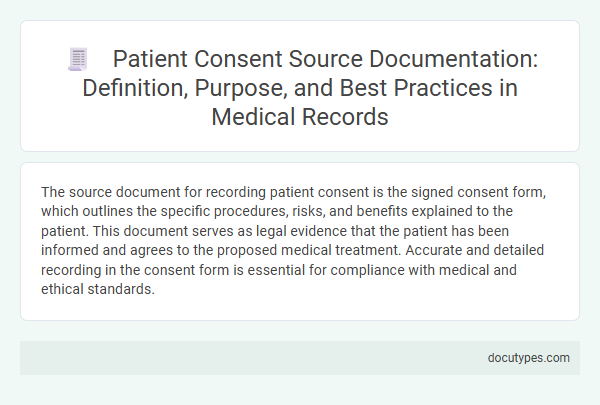 Patient Consent Source Documentation: Definition, Purpose, and Best Practices in Medical Records

The source document for recording patient consent is the signed consent form, which outlines the specific procedures, risks, and benefits explained to the patient. This document serves as legal evidence that the patient has been informed and agrees to the proposed medical treatment. Accurate and detailed recording in the consent form is essential for compliance with medical and ethical standards.

docutypes.com