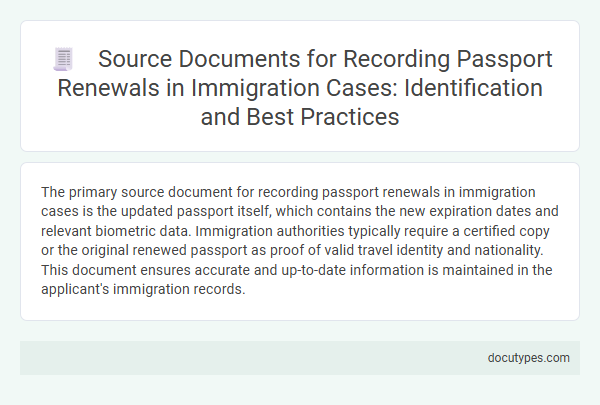 Source Documents for Recording Passport Renewals in Immigration Cases: Identification and Best Practices

The primary source document for recording passport renewals in immigration cases is the updated passport itself, which contains the new expiration dates and relevant biometric data. Immigration authorities typically require a certified copy or the original renewed passport as proof of valid travel identity and nationality. This document ensures accurate and up-to-date information is maintained in the applicant's immigration records.

docutypes.com