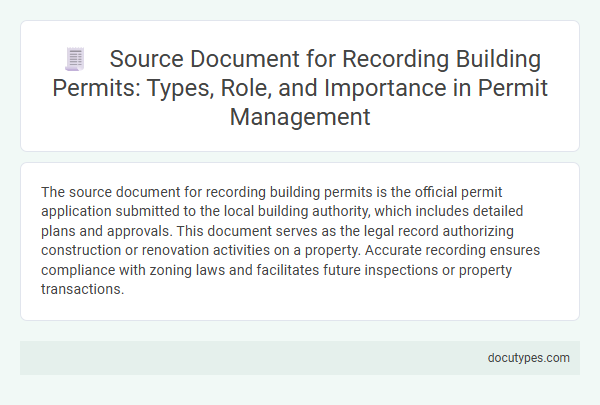 Source Document for Recording Building Permits: Types, Role, and Importance in Permit Management

The source document for recording building permits is the official permit application submitted to the local building authority, which includes detailed plans and approvals. This document serves as the legal record authorizing construction or renovation activities on a property. Accurate recording ensures compliance with zoning laws and facilitates future inspections or property transactions.

docutypes.com