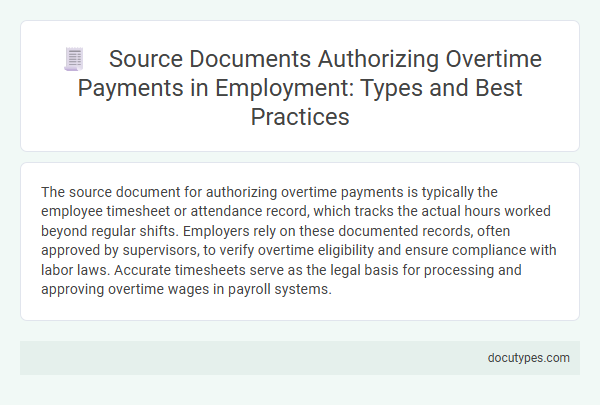 Source Documents Authorizing Overtime Payments in Employment: Types and Best Practices

The source document for authorizing overtime payments is typically the employee timesheet or attendance record, which tracks the actual hours worked beyond regular shifts. Employers rely on these documented records, often approved by supervisors, to verify overtime eligibility and ensure compliance with labor laws. Accurate timesheets serve as the legal basis for processing and approving overtime wages in payroll systems.

docutypes.com