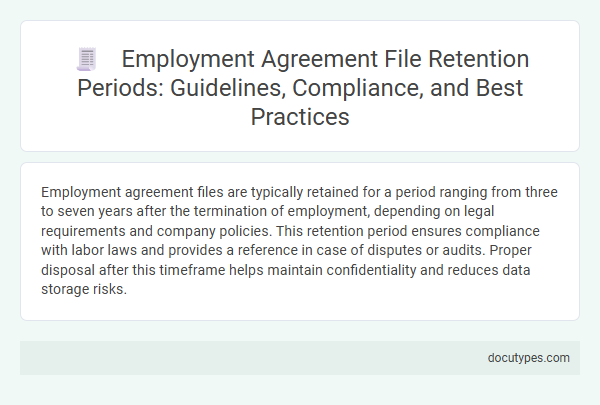 Employment Agreement File Retention Periods: Guidelines, Compliance, and Best Practices

Employment agreement files are typically retained for a period ranging from three to seven years after the termination of employment, depending on legal requirements and company policies. This retention period ensures compliance with labor laws and provides a reference in case of disputes or audits. Proper disposal after this timeframe helps maintain confidentiality and reduces data storage risks.

docutypes.com