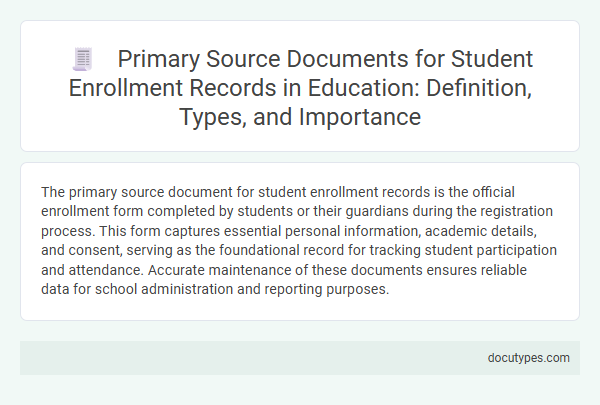 Primary Source Documents for Student Enrollment Records in Education: Definition, Types, and Importance

The primary source document for student enrollment records is the official enrollment form completed by students or their guardians during the registration process. This form captures essential personal information, academic details, and consent, serving as the foundational record for tracking student participation and attendance. Accurate maintenance of these documents ensures reliable data for school administration and reporting purposes.

docutypes.com