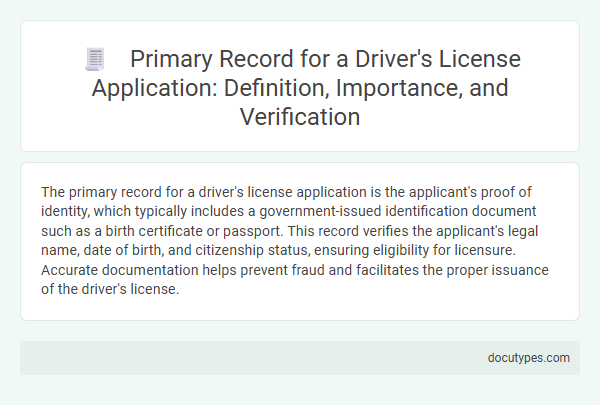 Primary Record for a Driver's License Application: Definition, Importance, and Verification

The primary record for a driver's license application is the applicant's proof of identity, which typically includes a government-issued identification document such as a birth certificate or passport. This record verifies the applicant's legal name, date of birth, and citizenship status, ensuring eligibility for licensure. Accurate documentation helps prevent fraud and facilitates the proper issuance of the driver's license.

docutypes.com