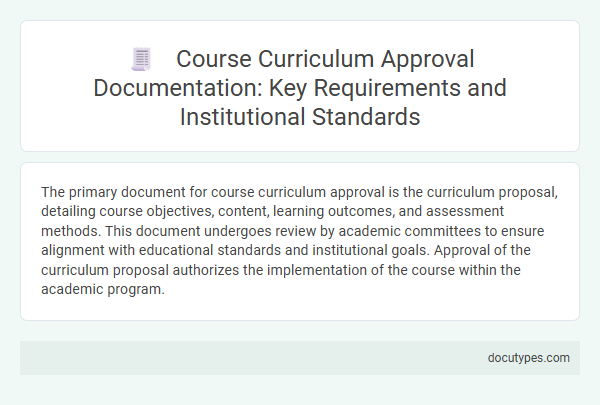 Course Curriculum Approval Documentation: Key Requirements and Institutional Standards

The primary document for course curriculum approval is the curriculum proposal, detailing course objectives, content, learning outcomes, and assessment methods. This document undergoes review by academic committees to ensure alignment with educational standards and institutional goals. Approval of the curriculum proposal authorizes the implementation of the course within the academic program.

docutypes.com