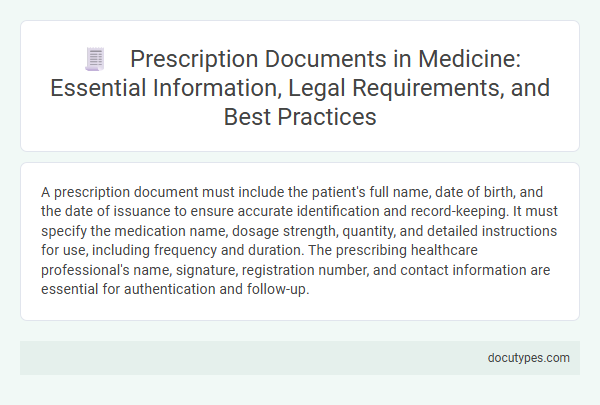 Prescription Documents in Medicine: Essential Information, Legal Requirements, and Best Practices

A prescription document must include the patient's full name, date of birth, and the date of issuance to ensure accurate identification and record-keeping. It must specify the medication name, dosage strength, quantity, and detailed instructions for use, including frequency and duration. The prescribing healthcare professional's name, signature, registration number, and contact information are essential for authentication and follow-up.

docutypes.com