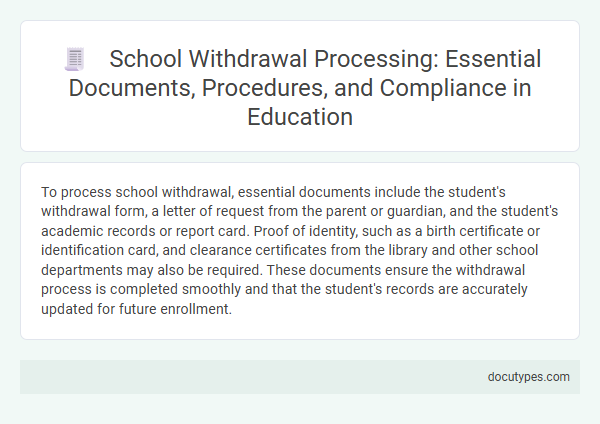 School Withdrawal Processing: Essential Documents, Procedures, and Compliance in Education

To process school withdrawal, essential documents include the student's withdrawal form, a letter of request from the parent or guardian, and the student's academic records or report card. Proof of identity, such as a birth certificate or identification card, and clearance certificates from the library and other school departments may also be required. These documents ensure the withdrawal process is completed smoothly and that the student's records are accurately updated for future enrollment.

docutypes.com