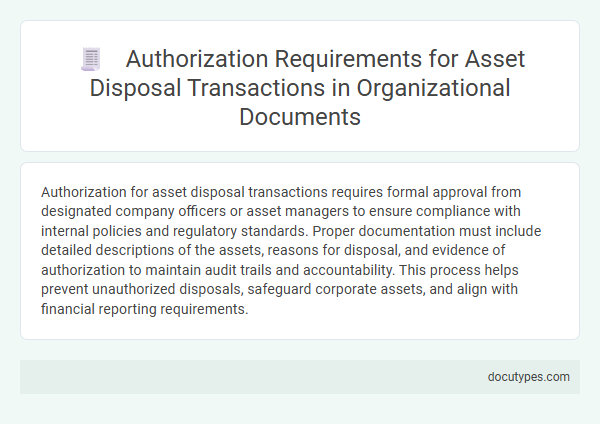 Authorization Requirements for Asset Disposal Transactions in Organizational Documents

Authorization for asset disposal transactions requires formal approval from designated company officers or asset managers to ensure compliance with internal policies and regulatory standards. Proper documentation must include detailed descriptions of the assets, reasons for disposal, and evidence of authorization to maintain audit trails and accountability. This process helps prevent unauthorized disposals, safeguard corporate assets, and align with financial reporting requirements.

docutypes.com