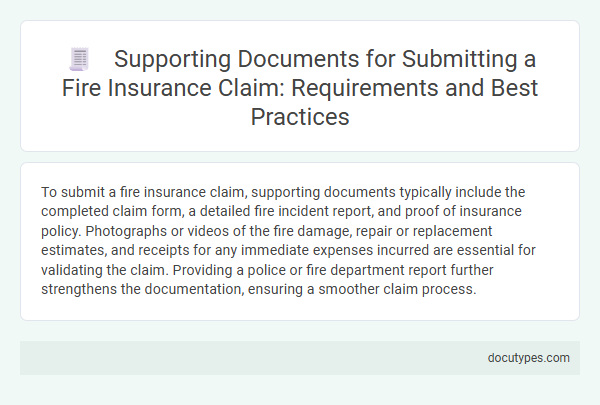 Supporting Documents for Submitting a Fire Insurance Claim: Requirements and Best Practices

To submit a fire insurance claim, supporting documents typically include the completed claim form, a detailed fire incident report, and proof of insurance policy. Photographs or videos of the fire damage, repair or replacement estimates, and receipts for any immediate expenses incurred are essential for validating the claim. Providing a police or fire department report further strengthens the documentation, ensuring a smoother claim process.

docutypes.com