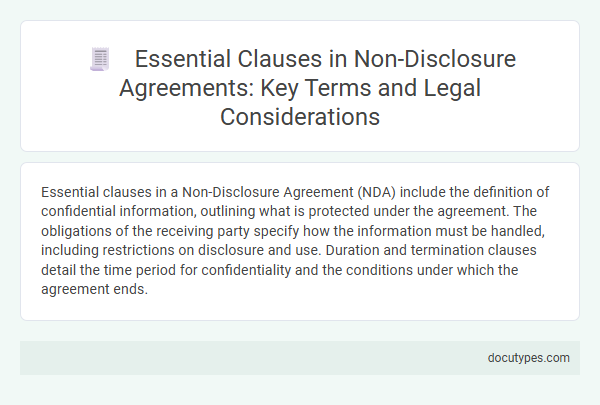 Essential Clauses in Non-Disclosure Agreements: Key Terms and Legal Considerations

Essential clauses in a Non-Disclosure Agreement (NDA) include the definition of confidential information, outlining what is protected under the agreement. The obligations of the receiving party specify how the information must be handled, including restrictions on disclosure and use. Duration and termination clauses detail the time period for confidentiality and the conditions under which the agreement ends.

docutypes.com